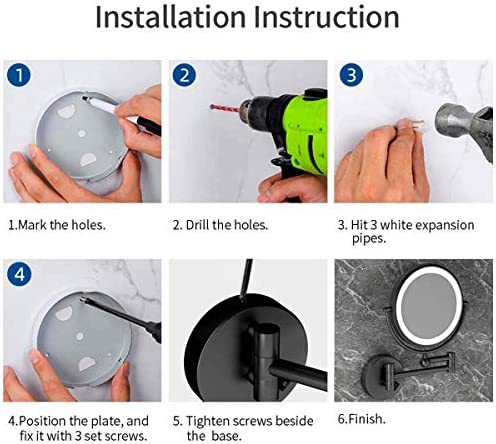 Installation Instruction

1

2

3

1.Mark the holes.

2. Drill the holes.

3. Hit 3 white expansion pipes.

4

4.Position the plate, and fix it with 3 set screws.

5. Tighten screws beside the base.

6.Finish.