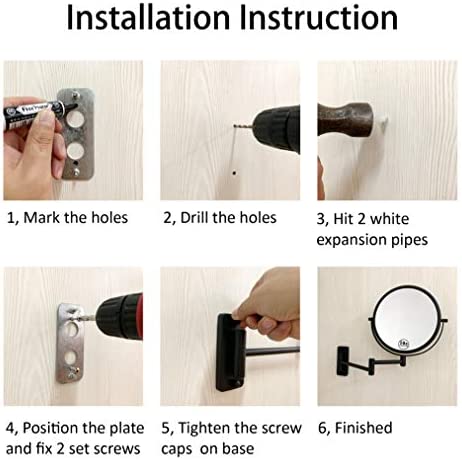 Installation Instruction

1, Mark the holes

2, Drill the holes

3, Hit 2 white expansion pipes

4, Position the plate and fix 2 set screws

5, Tighten the screw caps on base

6, Finished