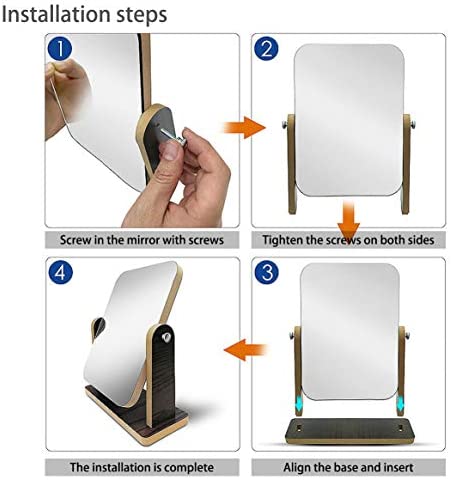 Installation steps

1

Screw in the mirror with screws

2

Tighten the screws on both sides

4

The installation is complete

3

Align the base and insert