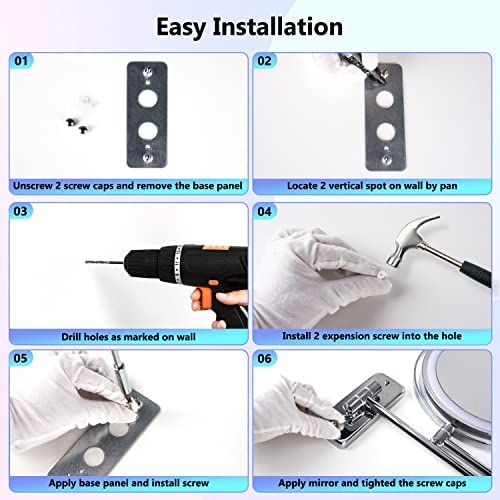 Easy Installation

01

Unscrew 2 screw caps and remove the base panel

02

Locate 2 vertical spot on wall by pan

03

Drill holes as marked on wall

04

Install 2 expension screw into the hole

05

Apply base panel and install screw

06

Apply mirror and tighted the screw caps